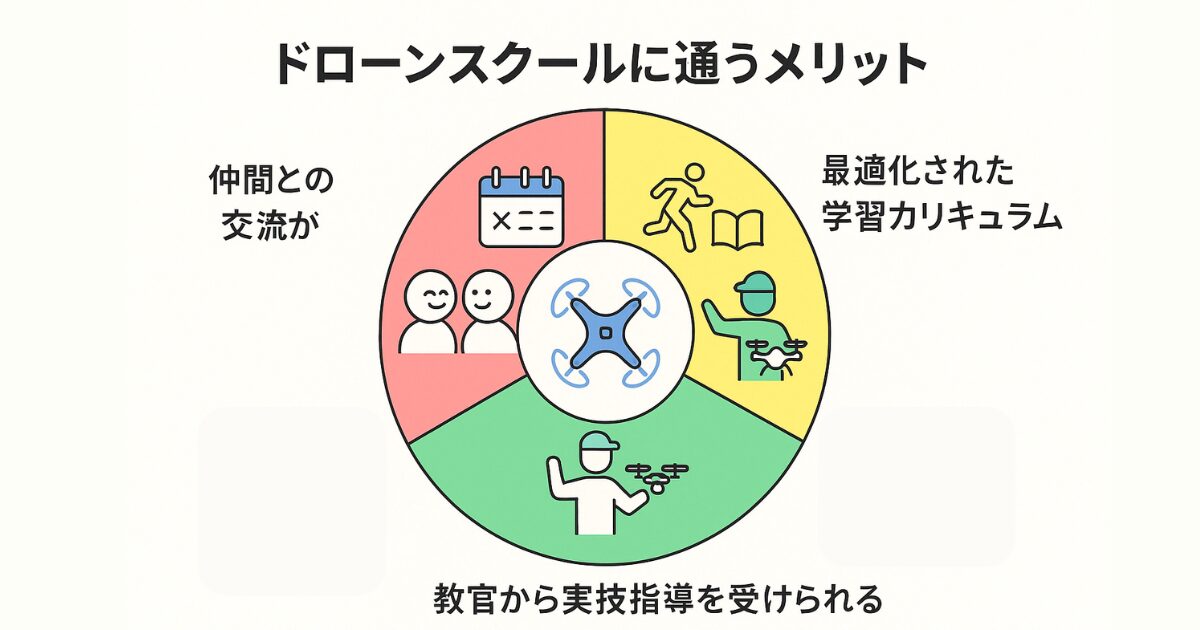 ドローンスクールに通うメリット

仲間との交流が

最適化された学習カリキュラム

教官から実技指導を受けられる