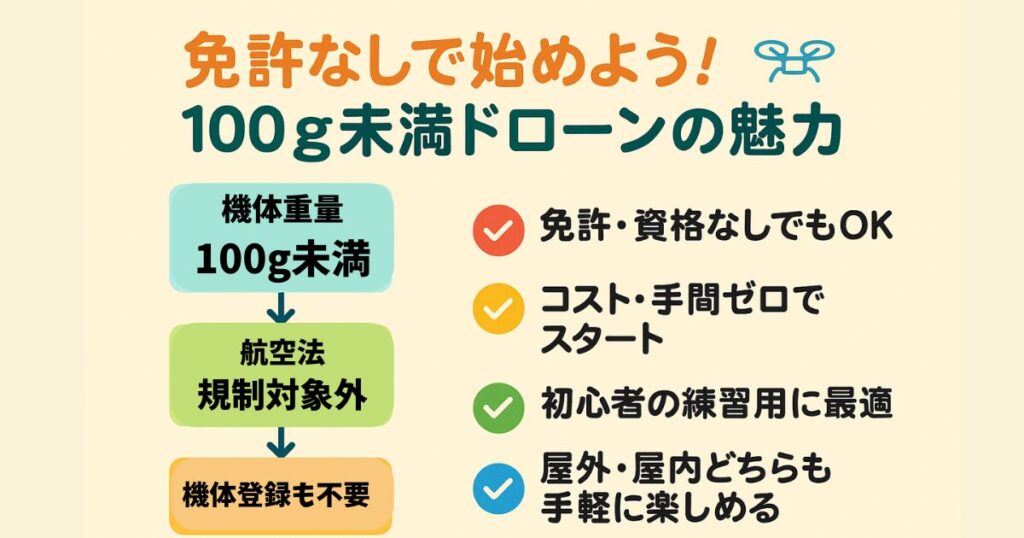 免許なしで始めよう!
100g未満ドローンの魅力

機体重量
100g未満

航空法
規制対象外

機体登録も不要

免許・資格なしでもOK

コスト・手間ゼロでスタート

初心者の練習用に最適

屋外・屋内どちらも手軽に楽しめる